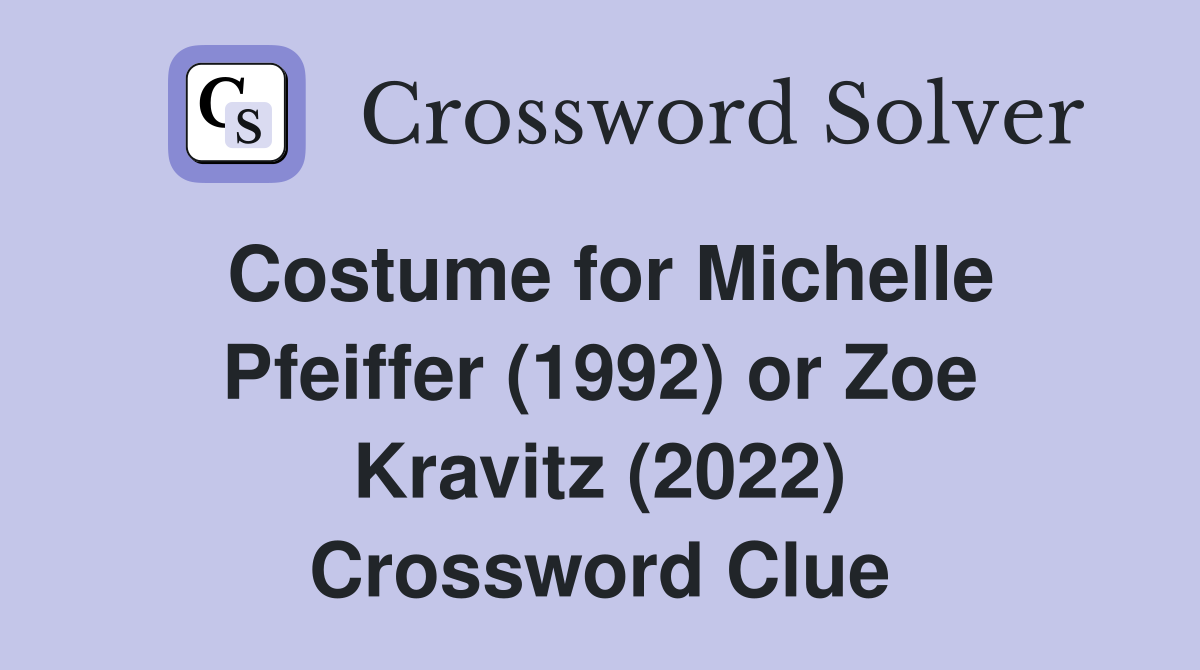 CS

Crossword Solver

Costume for Michelle Pfeiffer (1992) or Zoe Kravitz (2022) Crossword Clue