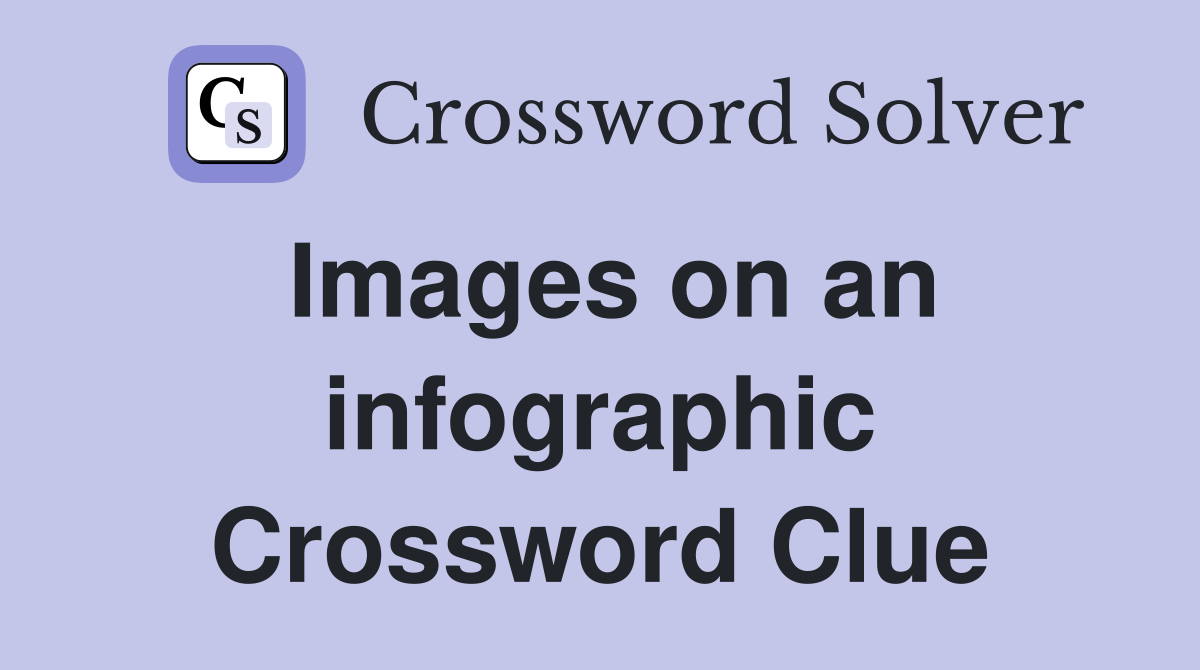 CS

Crossword Solver

Images on an infographic Crossword Clue